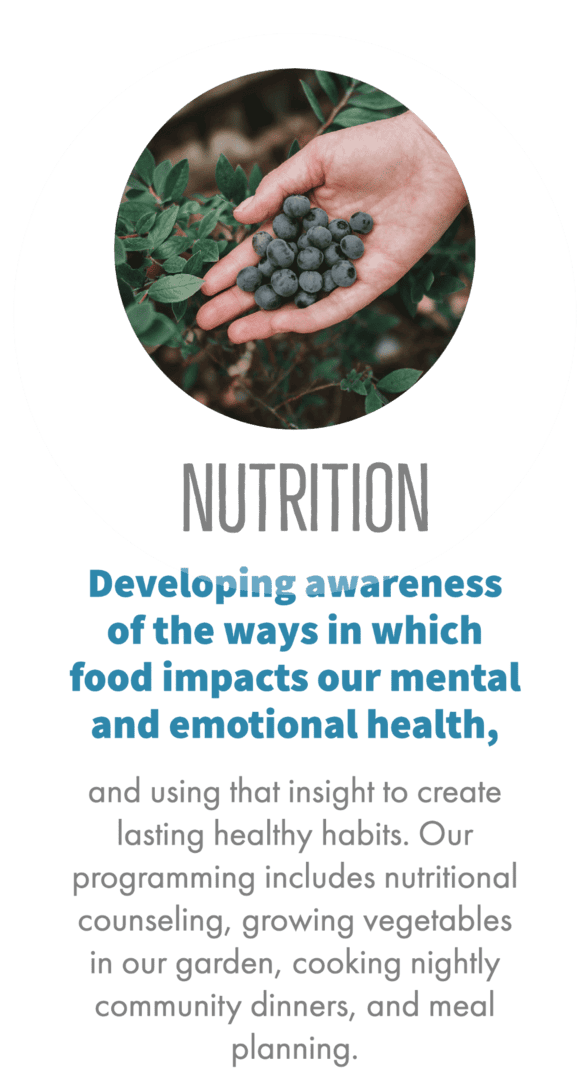 NUTRITION

Developing awareness of the ways in which food impacts our mental and emotional health,

and using that insight to create lasting healthy habits. Our programming includes nutritional counseling, growing vegetables in our garden, cooking nightly community dinners, and meal planning.