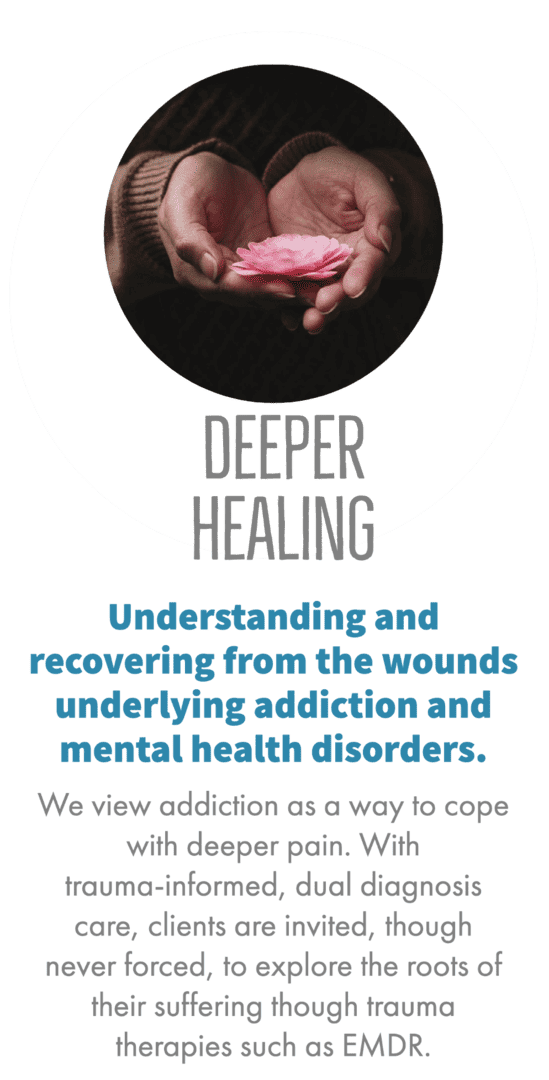 DEEPER HEALING

Understanding and recovering from the wounds underlying addiction and mental health disorders.

We view addiction as a way to cope with deeper pain. With trauma-informed, dual diagnosis care, clients are invited, though never forced, to explore the roots of their suffering though trauma therapies such as EMDR.