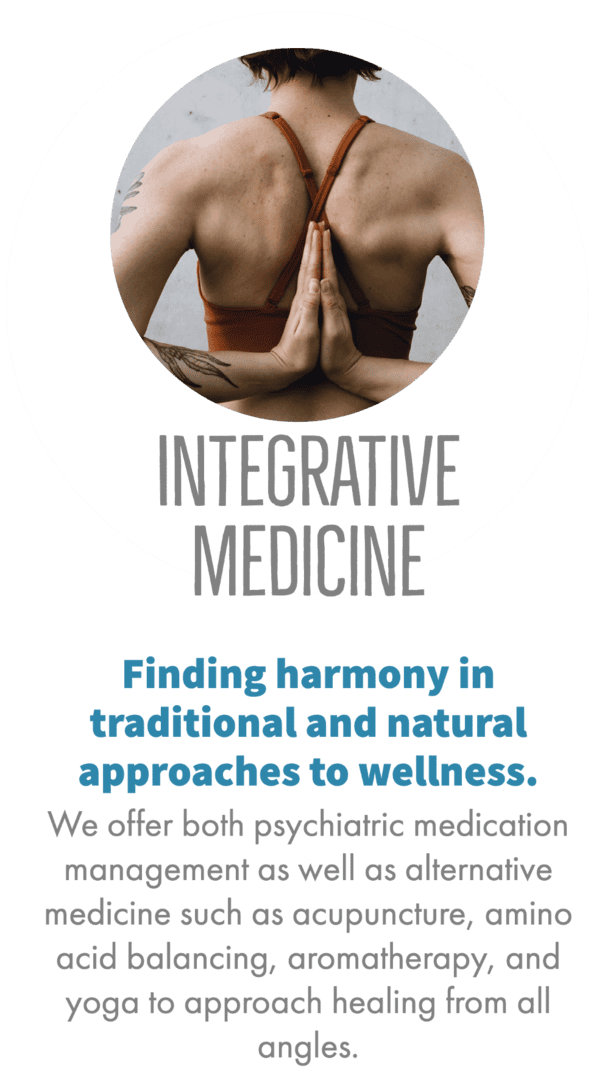 INTEGRATIVE MEDICINE

Finding harmony in traditional and natural approaches to wellness.

We offer both psychiatric medication management as well as alternative medicine such as acupuncture, amino acid balancing, aromatherapy, and yoga to approach healing from all angles.