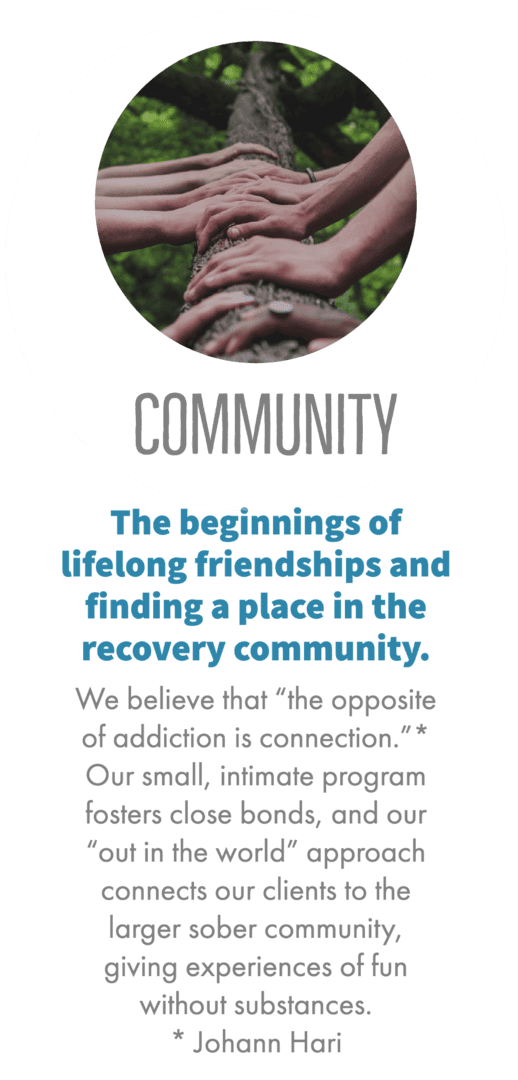 COMMUNITY

The beginnings of lifelong friendships and finding a place in the recovery community.

We believe that “the opposite of addiction is connection.”* Our small, intimate program fosters close bonds, and our “out in the world” approach connects our clients to the larger sober community, giving experiences of fun without substances.
* Johann Hari