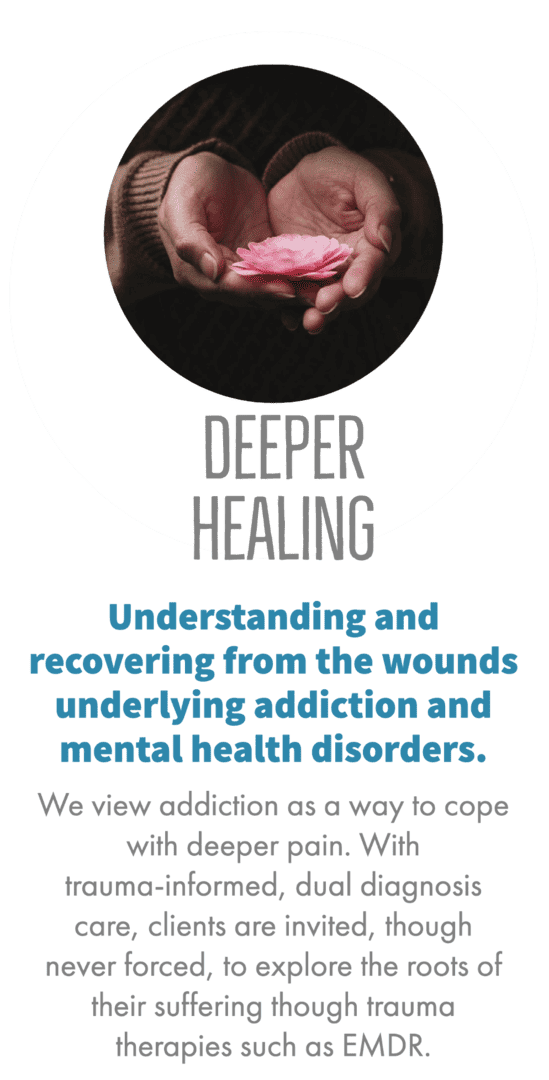 DEEPER
HEALING

Understanding and recovering from the wounds underlying addiction and mental health disorders.

We view addiction as a way to cope with deeper pain. With trauma-informed, dual diagnosis care, clients are invited, though never forced, to explore the roots of their suffering though trauma therapies such as EMDR.