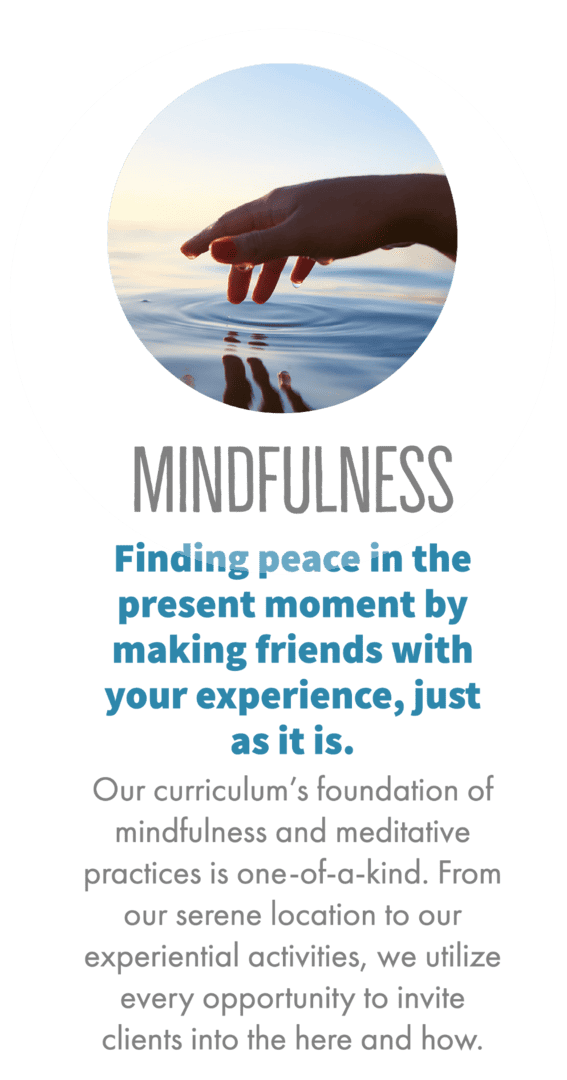 MINDFULNESS

Finding peace in the present moment by making friends with your experience, just as it is.

Our curriculum's foundation of mindfulness and meditative practices is one-of-a-kind. From our serene location to our experiential activities, we utilize every opportunity to invite clients into the here and how.