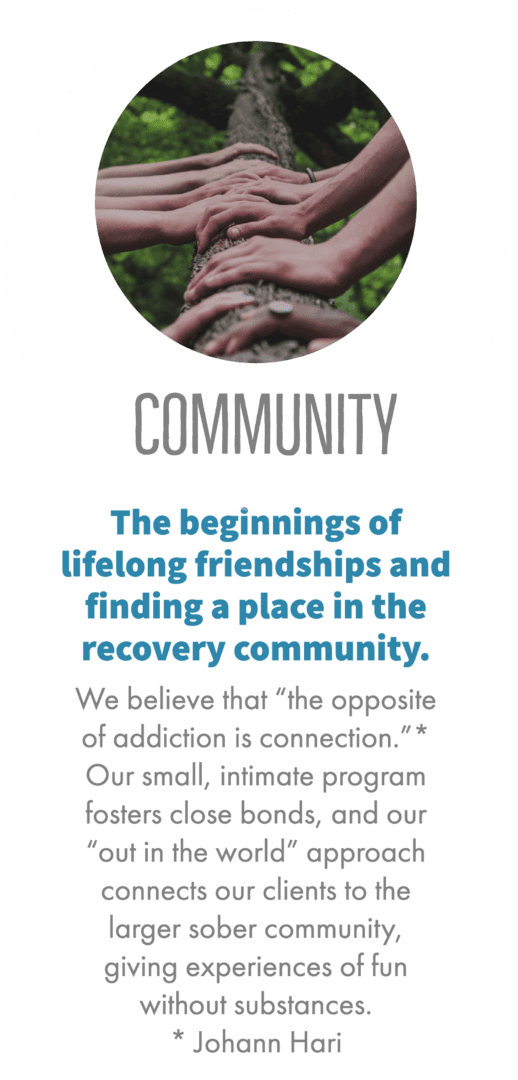 COMMUNITY

The beginnings of lifelong friendships and finding a place in the recovery community.

We believe that “the opposite of addiction is connection.”* Our small, intimate program fosters close bonds, and our “out in the world” approach connects our clients to the larger sober community, giving experiences of fun without substances.
* Johann Hari