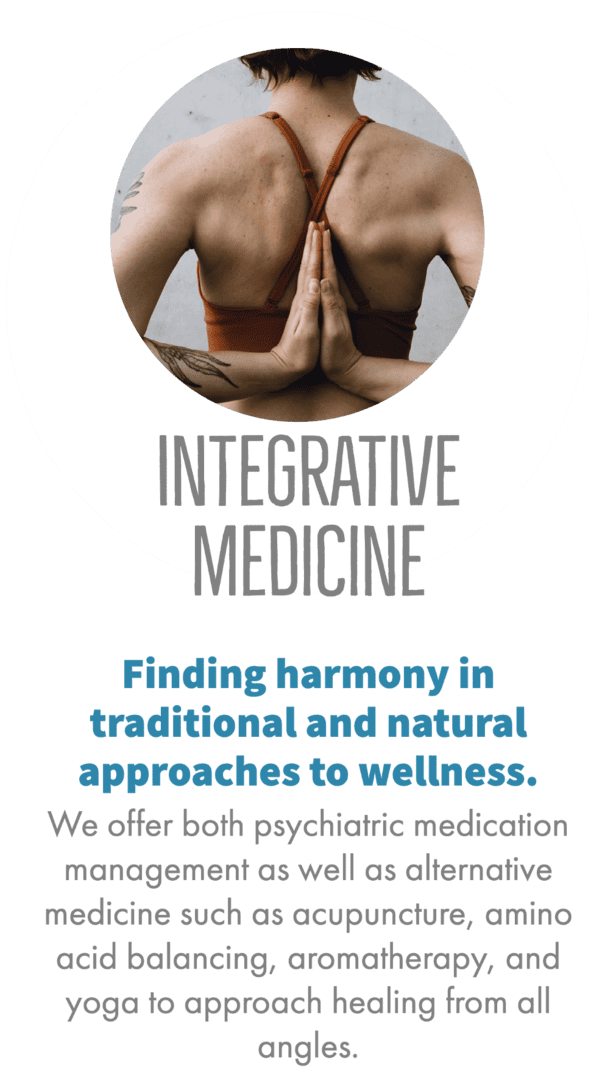 INTEGRATIVE MEDICINE

Finding harmony in traditional and natural approaches to wellness.

We offer both psychiatric medication management as well as alternative medicine such as acupuncture, amino acid balancing, aromatherapy, and yoga to approach healing from all angles.