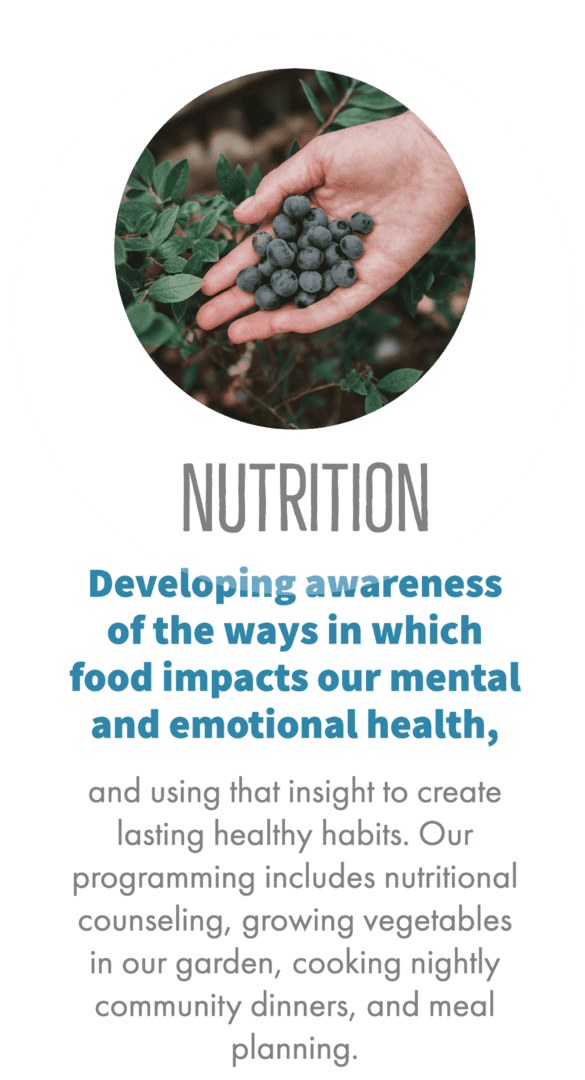 NUTRITION

Developing awareness of the ways in which food impacts our mental and emotional health,

and using that insight to create lasting healthy habits. Our programming includes nutritional counseling, growing vegetables in our garden, cooking nightly community dinners, and meal planning.